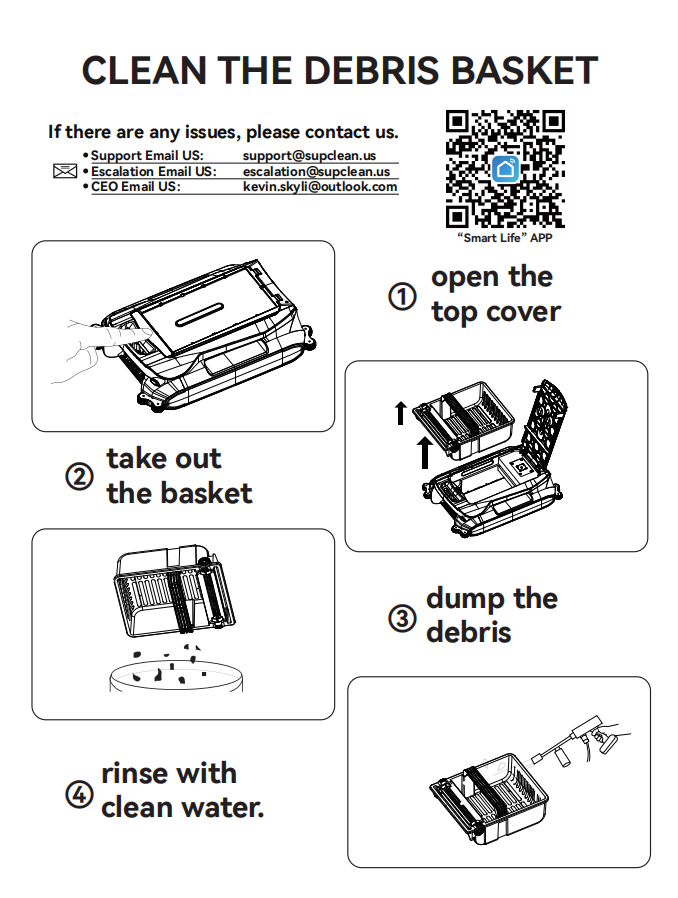 CLEAN THE DEBRIS BASKET

If there are any issues, please contact us.
• Support Email US: support@supclean.us
• Escalation Email US: escalation@supclean.us
• CEO Email US: kevin.skyli@outlook.com

"Smart Life" APP

① open the top cover

② take out the basket

③ dump the debris

④ rinse with clean water.